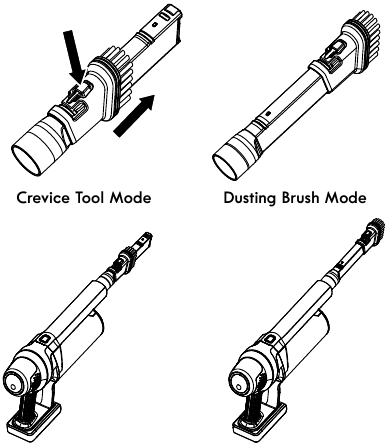 Crevice Tool Mode

Dusting Brush Mode