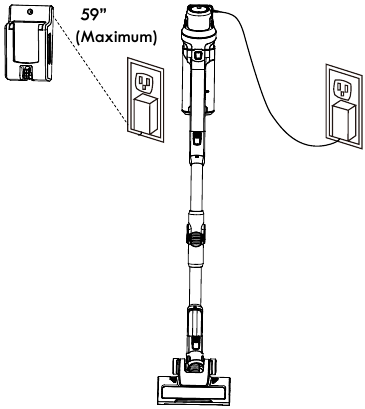 59”
(Maximum)