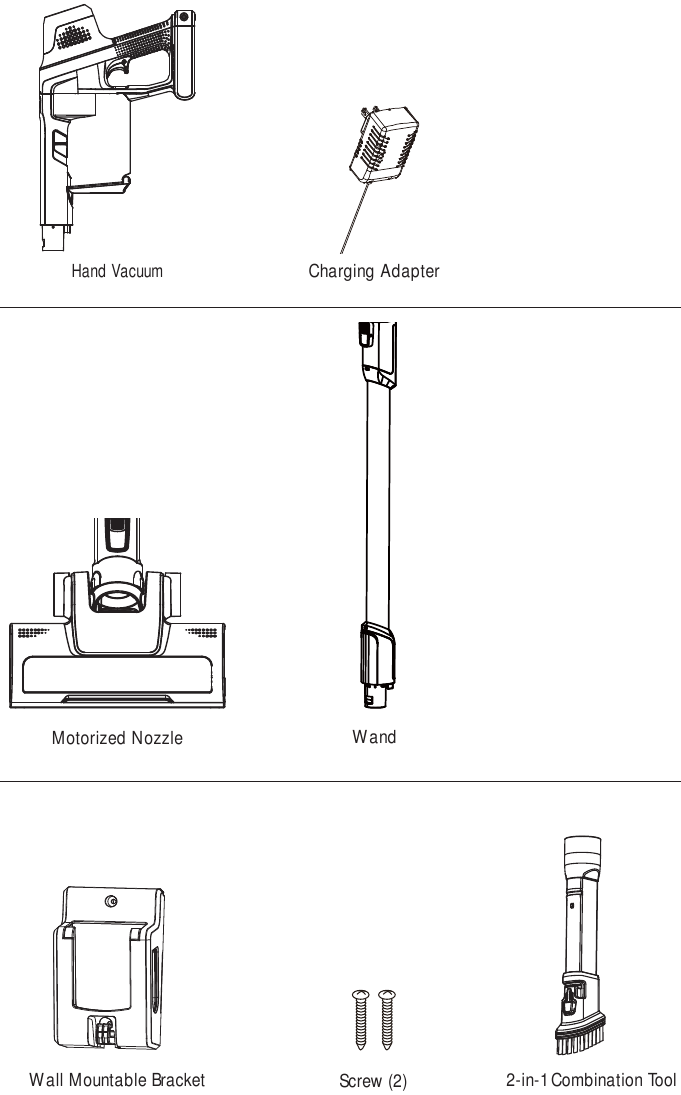 Hand Vacuum

Charging Adapter

Motorized Nozzle

Wand

Wall Mountable Bracket

Screw (2)

2-in-1 Combination Tool