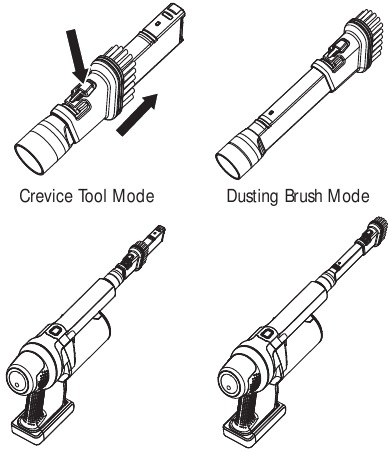 Crevice Tool Mode

Dusting Brush Mode