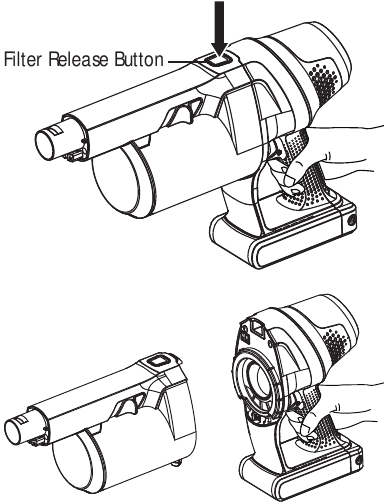 Filter Release Button