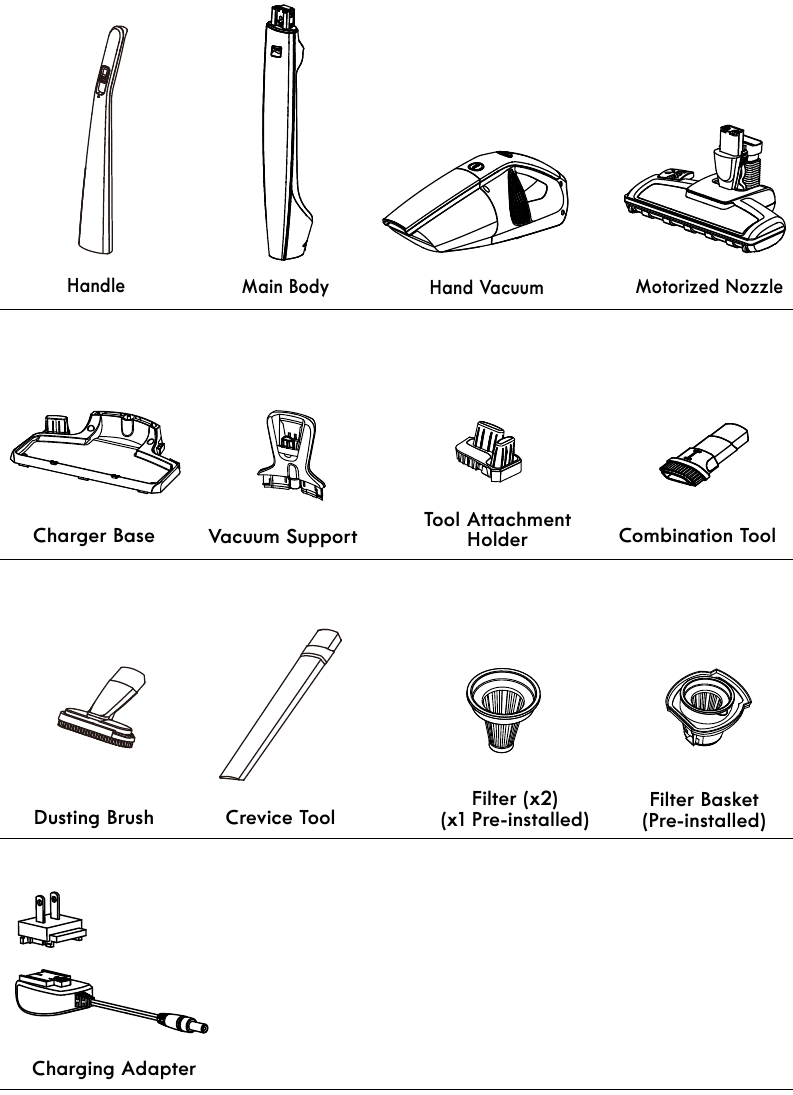 Handle

Main Body

Hand Vacuum

Motorized Nozzle

Charger Base

Vacuum Support

Tool Attachment Holder

Combination Tool

Dusting Brush

Crevice Tool

Filter (x2) (x1 Pre-installed)

Filter Basket (Pre-installed)

Charging Adapter