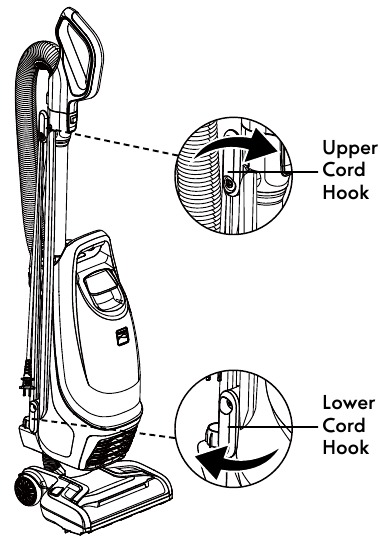 Upper Cord Hook

Lower Cord Hook