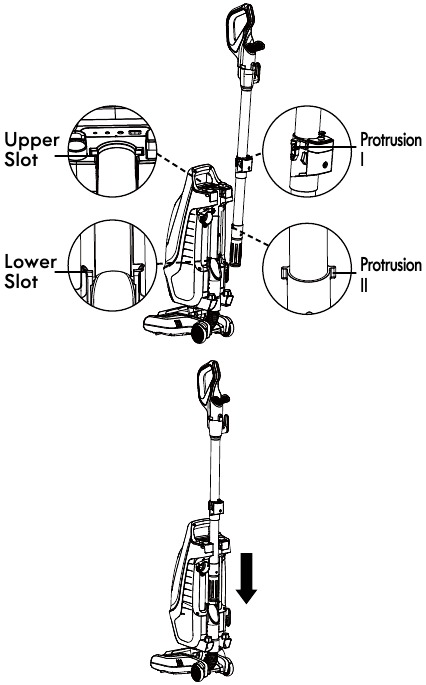 Upper Slot

Protrusion I

Lower Slot

Protrusion II