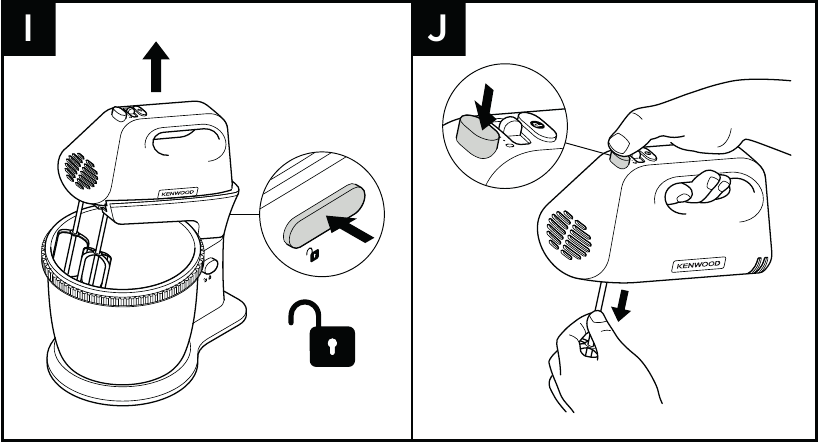 I

KENWOOD

J

KENWOOD