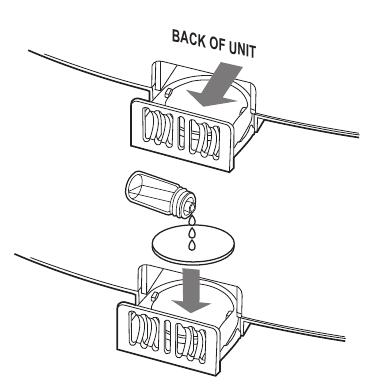 BACK OF UNIT