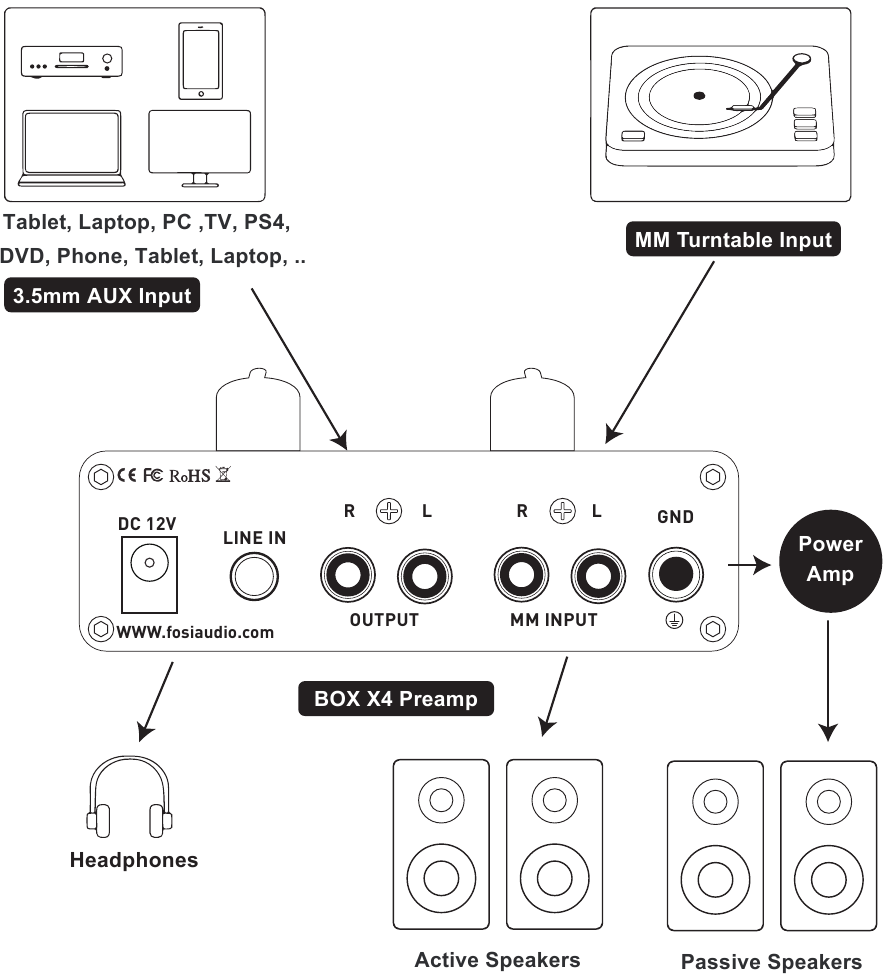 Tablet, Laptop, PC ,TV, PS4,
DVD, Phone, Tablet, Laptop, ..

3.5mm AUX Input

MM Turntable Input

CE FC RoHS

DC 12V

LINE IN

R L

OUTPUT

R L

MM INPUT

GND

WWW.fosiaudio.com

Power Amp

BOX X4 Preamp

Headphones

Active Speakers

Passive Speakers