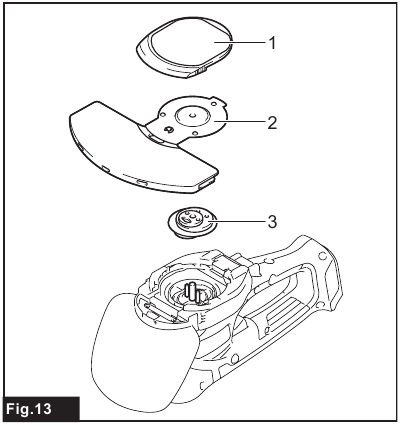 1
2
3
Fig.13