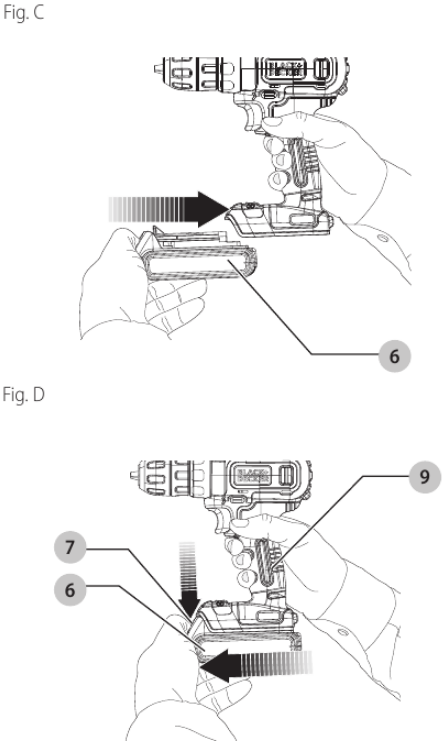 Fig. C

6

Fig. D

9

7

6