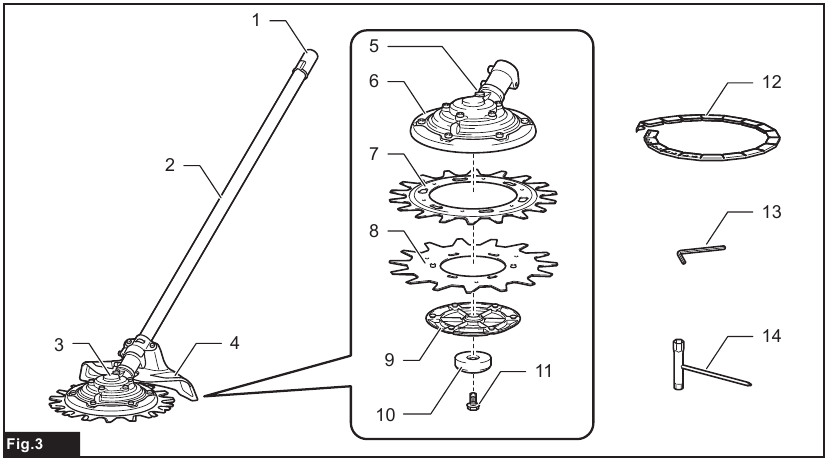 1
2
3
4
5
6
7
8
9
10
11
12
13
14
Fig.3