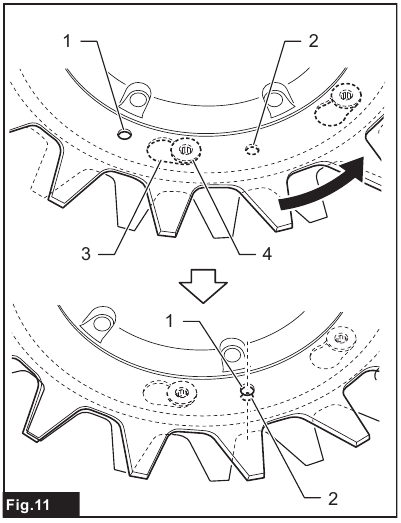 1
2
3
4
1
2
Fig.11