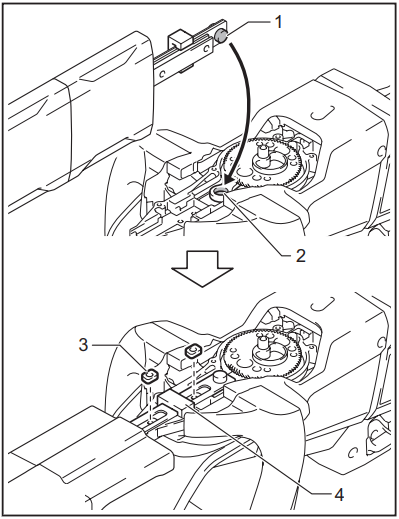 1
2
3
4