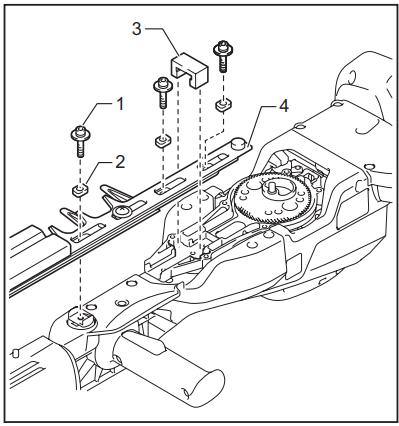 3
1
4
2