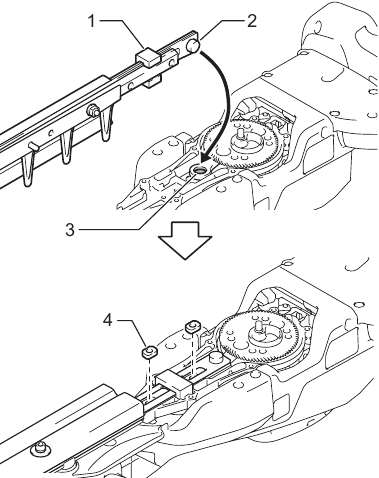 1
2
3
4