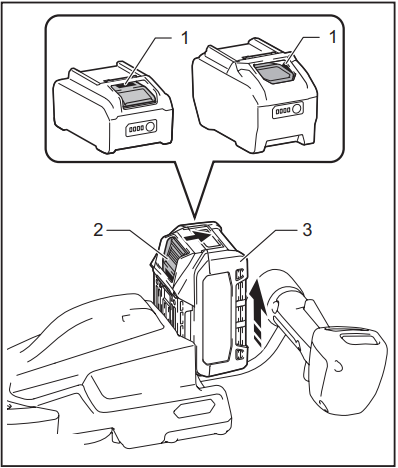 1
1
2
3