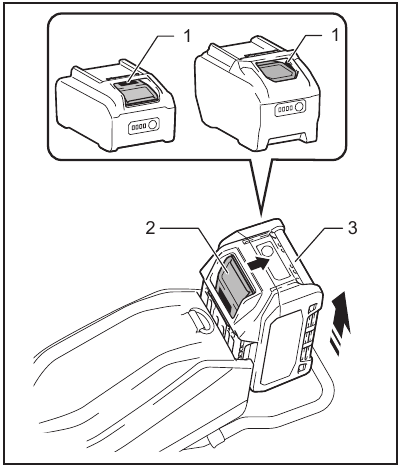 1
1
2
3