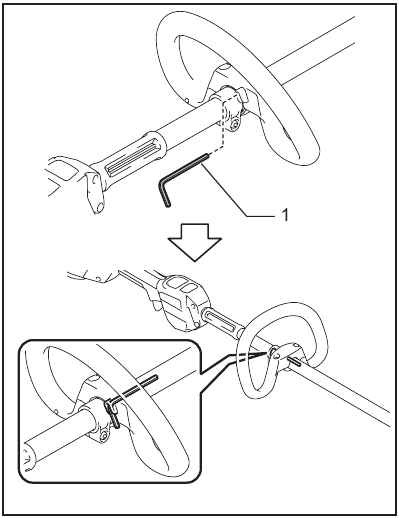 1