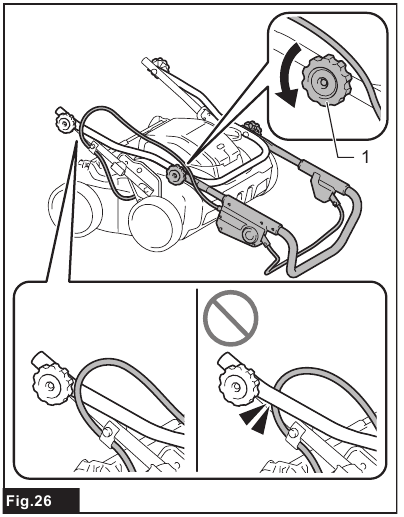 1

Fig.26