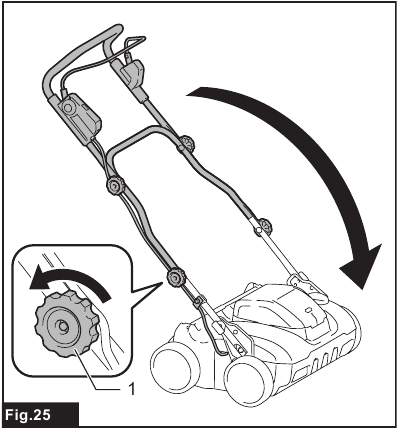 1

Fig.25