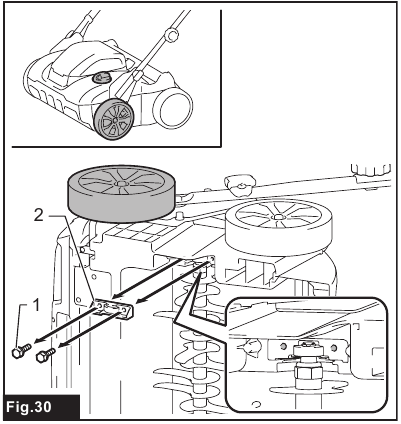 2
1
Fig.30