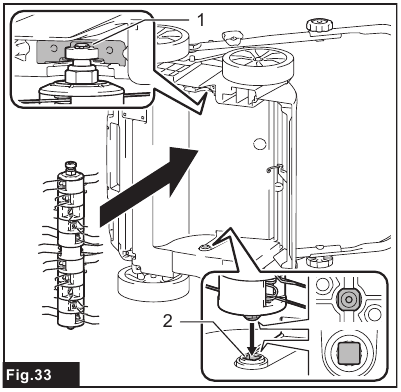 1

2

Fig.33