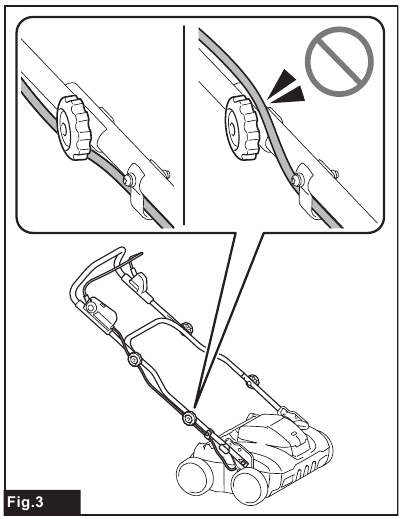 Fig.3