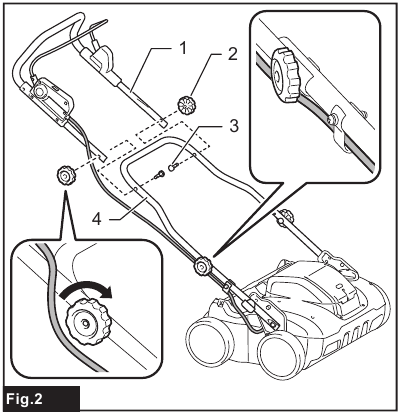 1
2
3
4
Fig.2