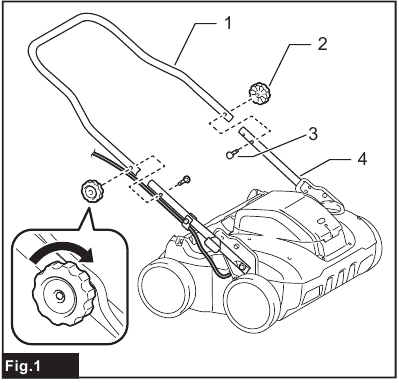 1
2
3
4
Fig.1