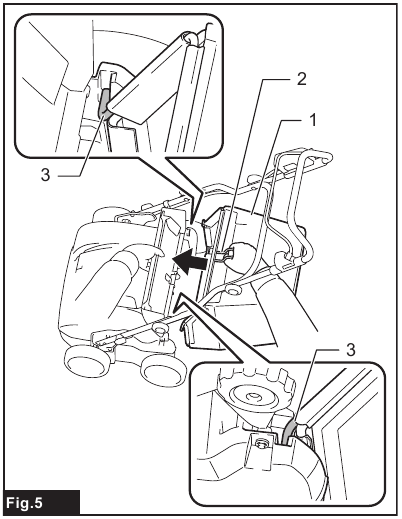 2
1
3
3
Fig.5