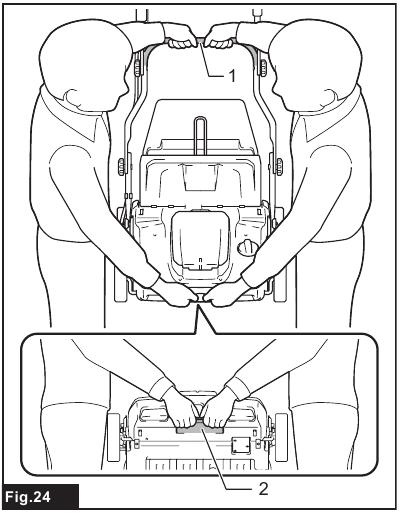 1

2

Fig.24