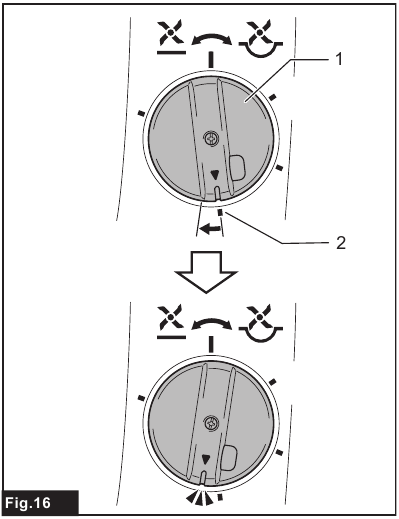 1

2

Fig.16