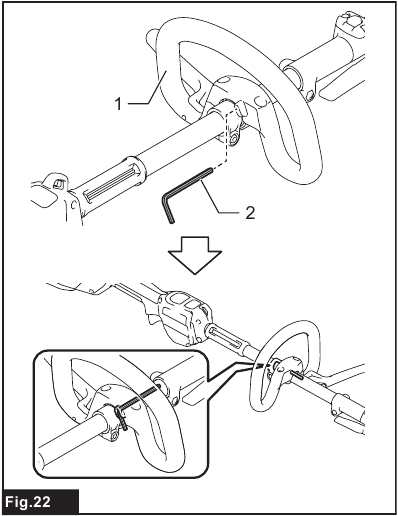 1

2

Fig.22