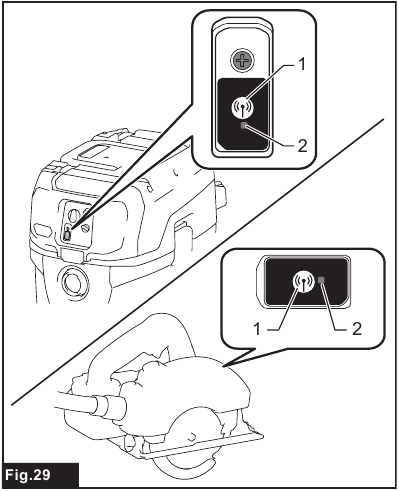 1
2
1
2
Fig.29