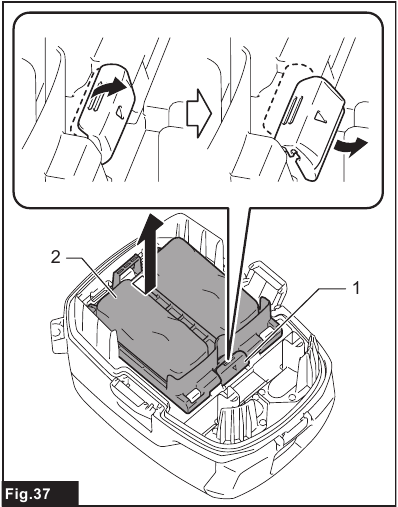 2
1
Fig.37