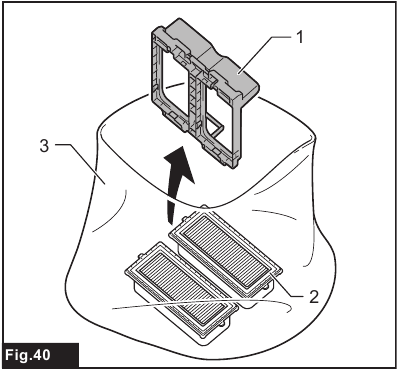 1
3
2
Fig.40