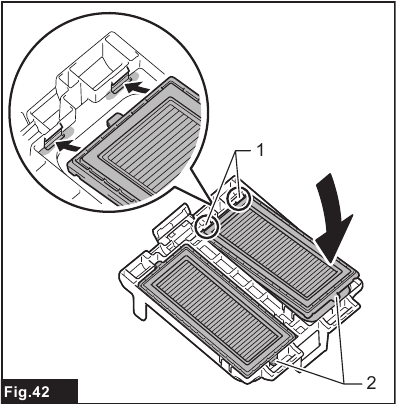 1
2
Fig.42