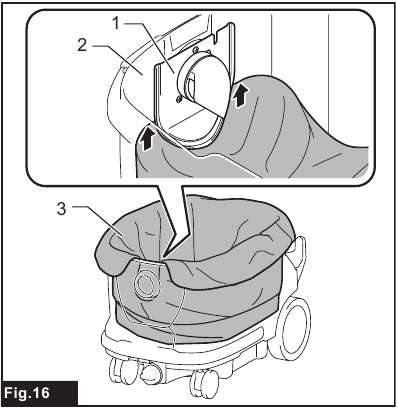 1
2
3
Fig.16