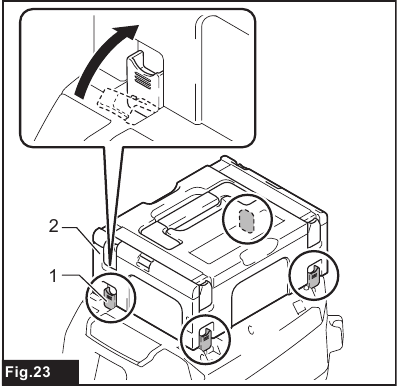 2
1
Fig.23