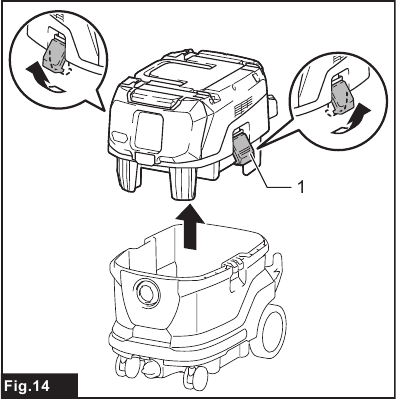 1

Fig.14