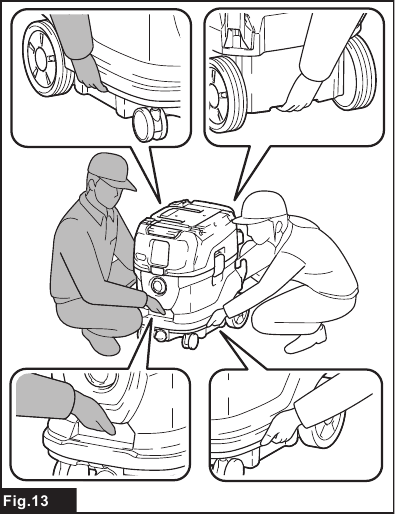 Fig.13