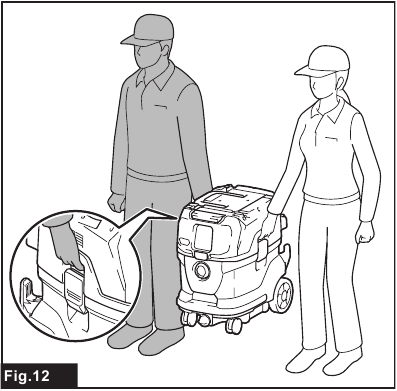 Fig.12