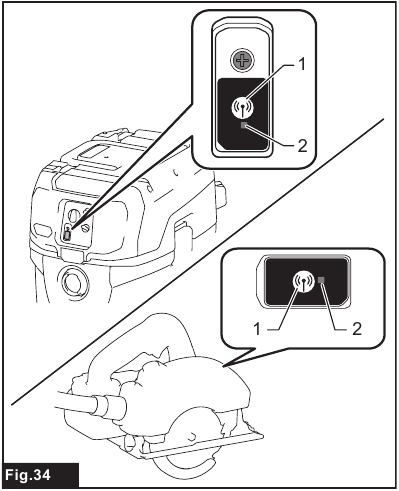 1
2
1
2
Fig.34