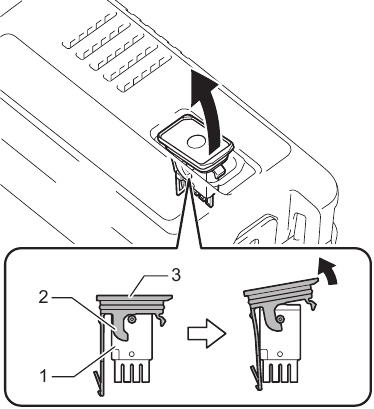 3
2
1