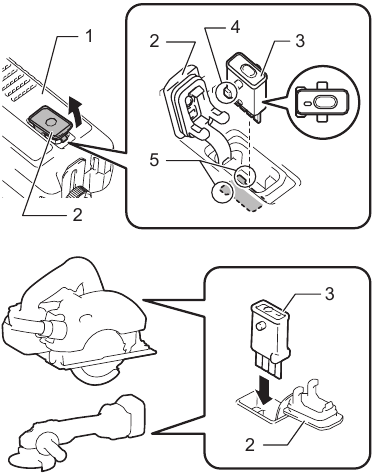 1
2
2
4
3
5
3
2