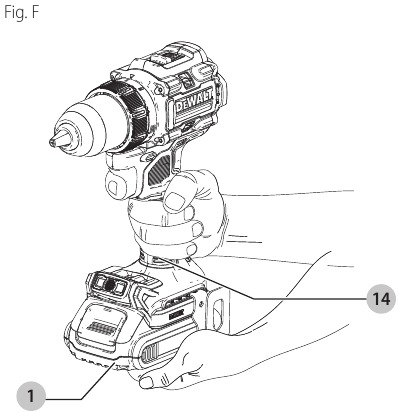 Fig. F

DEWALT

14

1