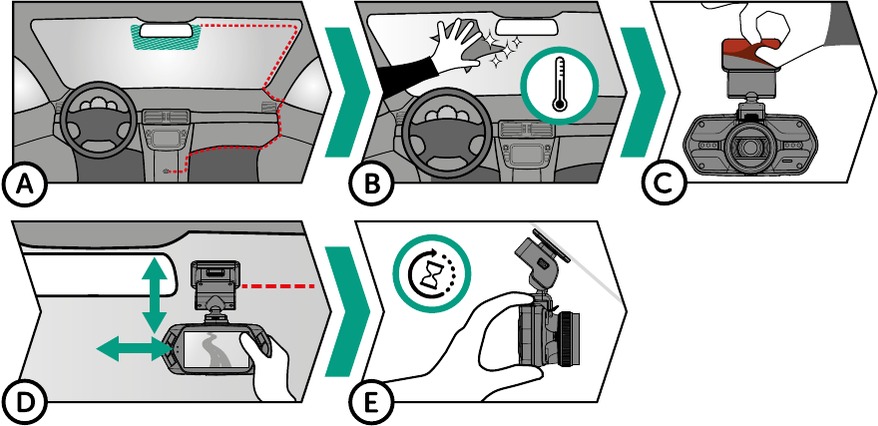 A

B

C

D

E