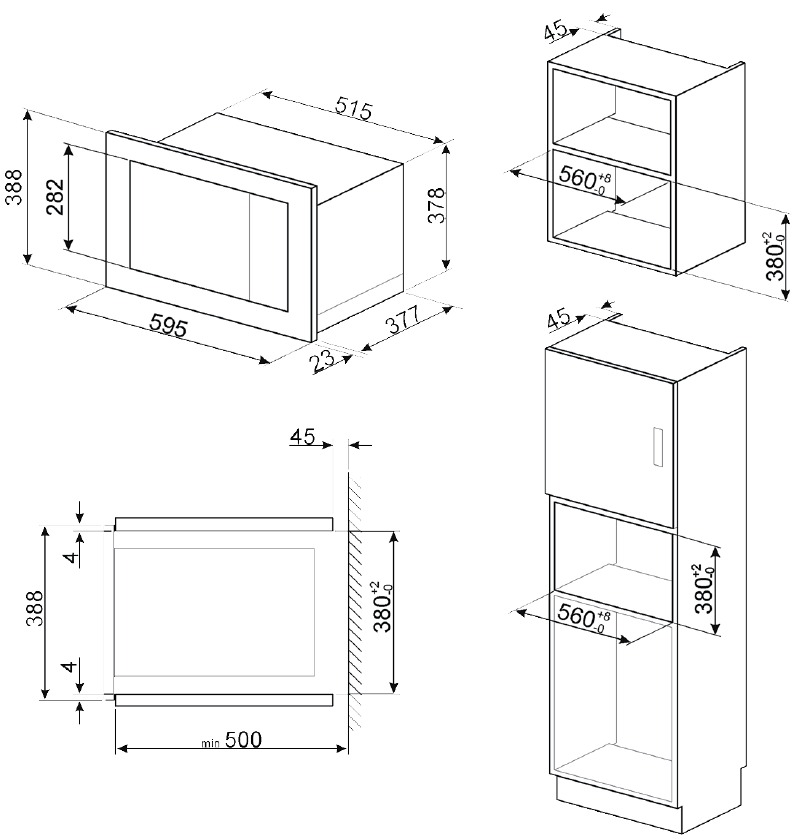 515
388
282
378
595
23
377

45
$560^{+8}_{-0}$
$380^{+2}_{-0}$

45
$380^{+2}_{-0}$
$560^{+8}_{-0}$

45
4
388
4
$380^{+2}_{-0}$
min 500