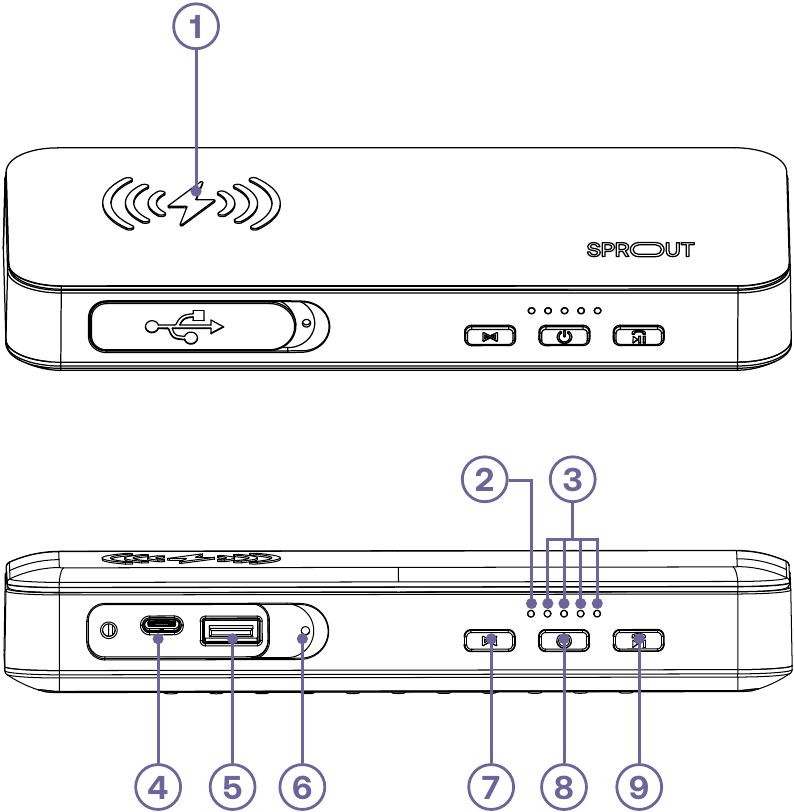 1

SPROUT

2
3

4
5
6
7
8
9