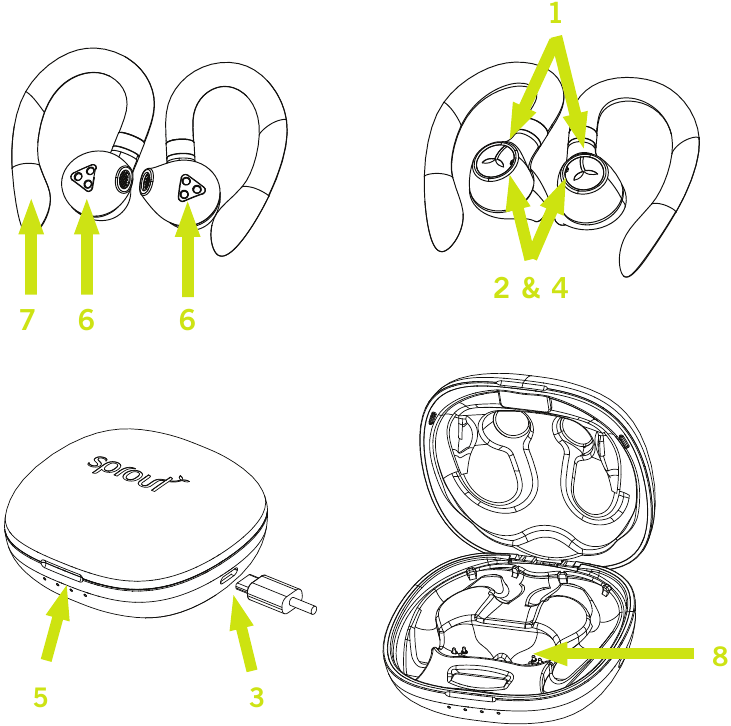 7
6
6
1
2 & 4
sprout
5
3
8