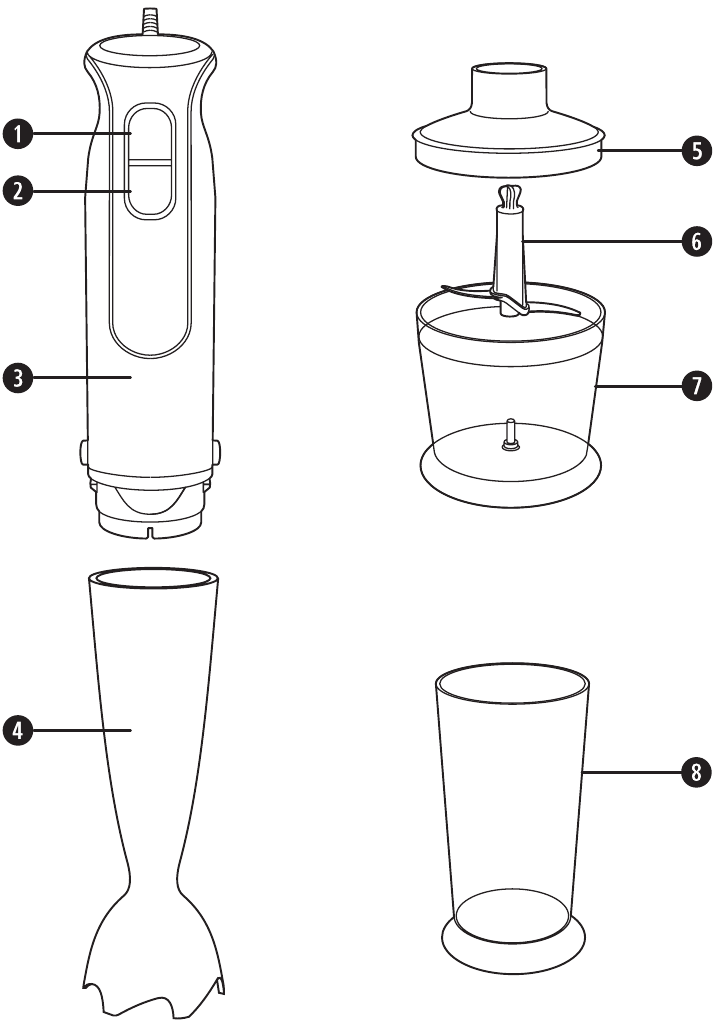 1
2
3
4
5
6
7
8